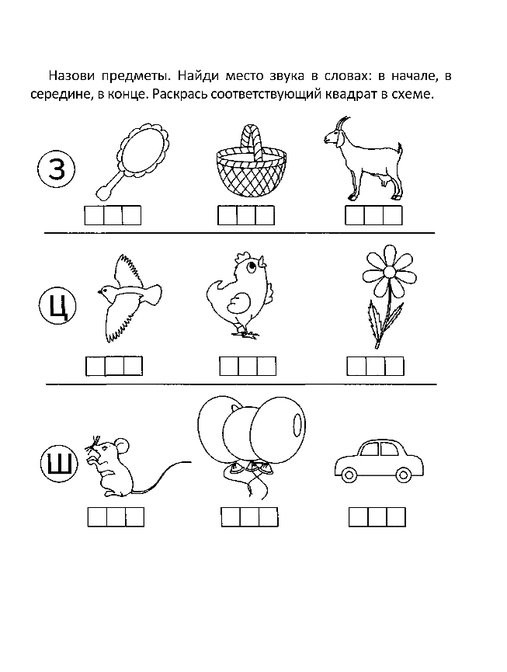 Назови предметы. Найди место звука в словах: в начале, в середине, в конце. Раскрась соответствующий квадрат в схеме.

З

Ц

Ш