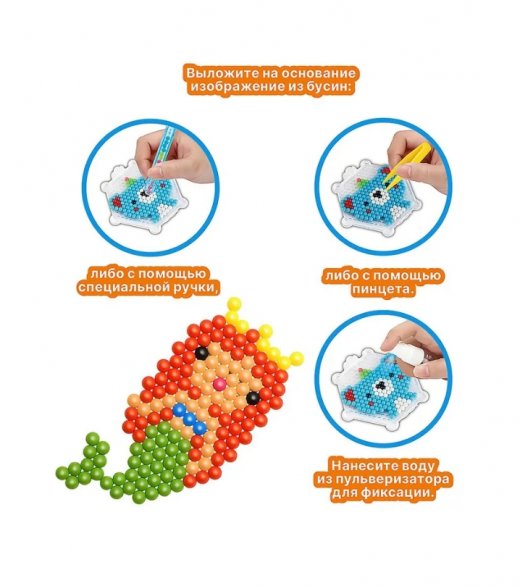 Выложите на основание изображение из бусин:

либо с помощью специальной ручки,

либо с помощью пинцета.

Нанесите воду из пульверизатора для фиксации.