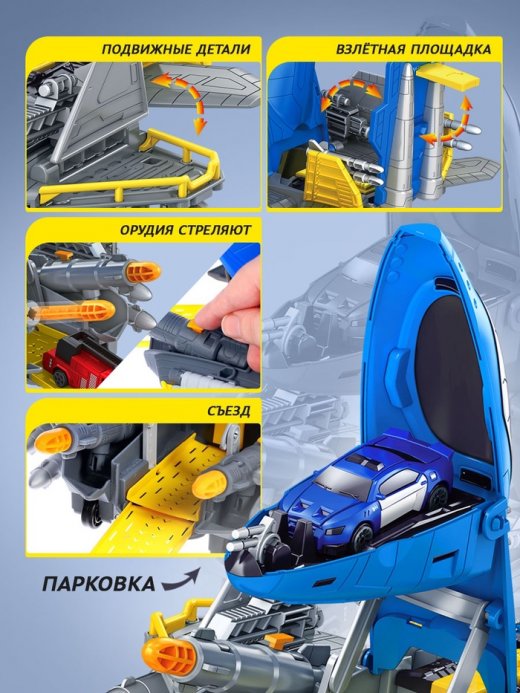 ПОДВИЖНЫЕ ДЕТАЛИ

ВЗЛЁТНАЯ ПЛОЩАДКА

ОРУДИЯ СТРЕЛЯЮТ

СЪЕЗД

ПАРКОВКА