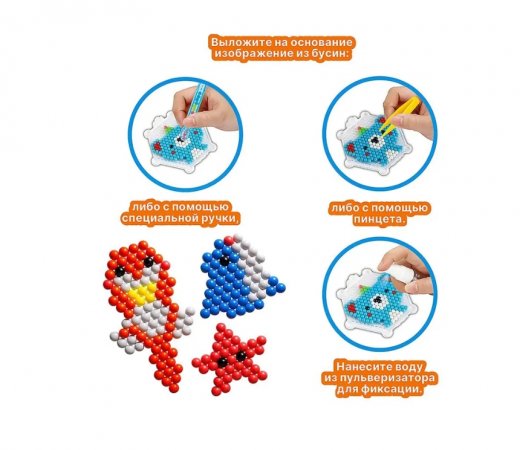 Выложите на основание изображение из бусин:

либо с помощью специальной ручки,

либо с помощью пинцета.

Нанесите воду из пульверизатора для фиксации.