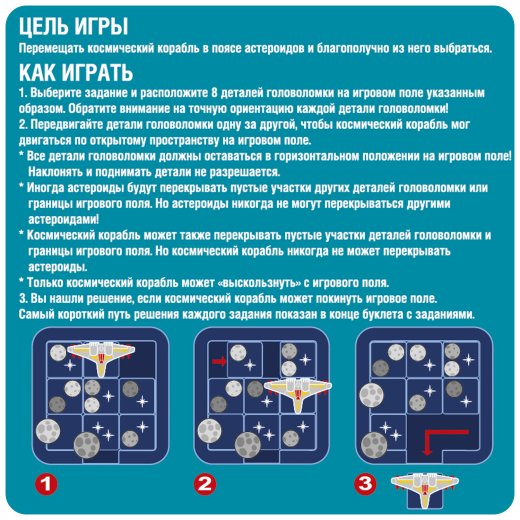 ЦЕЛЬ ИГРЫ
Перемещать космический корабль в поясе астероидов и благополучно из него выбраться.

КАК ИГРАТЬ
1. Выберите задание и расположите 8 деталей головоломки на игровом поле указанным образом. Обратите внимание на точную ориентацию каждой детали головоломки!
2. Передвигайте детали головоломки одну за другой, чтобы космический корабль мог двигаться по открытому пространству на игровом поле.
* Все детали головоломки должны оставаться в горизонтальном положении на игровом поле! Наклонять и поднимать детали не разрешается.
* Иногда астероиды будут перекрывать пустые участки других деталей головоломки или границы игрового поля. Но астероиды никогда не могут перекрываться другими астероидами!
* Космический корабль может также перекрывать пустые участки деталей головоломки и границы игрового поля. Но космический корабль никогда не может перекрывать астероиды.
* Только космический корабль может «выскользнуть» с игрового поля.
3. Вы нашли решение, если космический корабль может покинуть игровое поле.
Самый короткий путь решения каждого задания показан в конце буклета с заданиями.

1

2

3