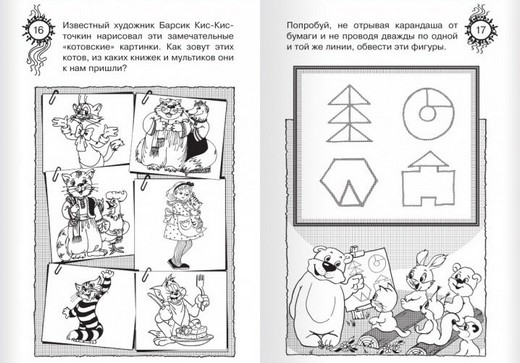 16

Известный художник Барсик Кис-Кисточкин нарисовал эти замечательные «котовские» картинки. Как зовут этих котов, из каких книжек и мультиков они к нам пришли?

17

Попробуй, не отрывая карандаша от бумаги и не проводя дважды по одной и той же линии, обвести эти фигуры.