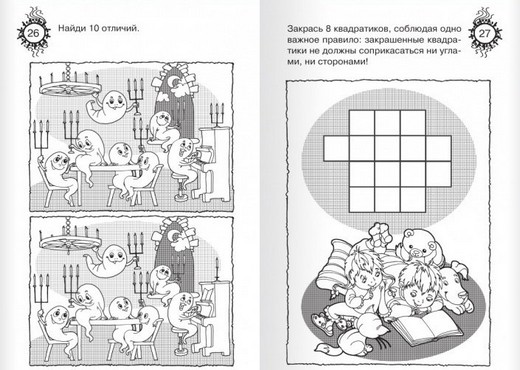 26

Найди 10 отличий.

Закрась 8 квадратиков, соблюдая одно важное правило: закрашенные квадратики не должны соприкасаться ни углами, ни сторонами!

27