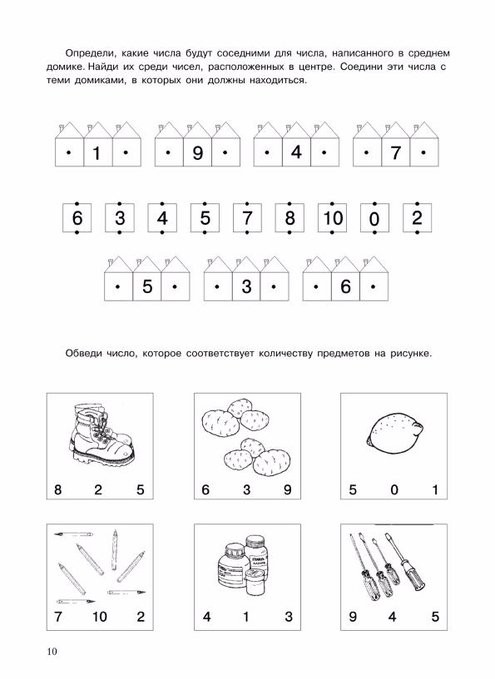 Определи, какие числа будут соседними для числа, написанного в среднем домике. Найди их среди чисел, расположенных в центре. Соедини эти числа с теми домиками, в которых они должны находиться.

1

9

4

7

6 3 4 5 7 8 10 0 2

5

3

6

Обведи число, которое соответствует количеству предметов на рисунке.

8 2 5

6 3 9

5 0 1

7 10 2

4 1 3

9 4 5

10