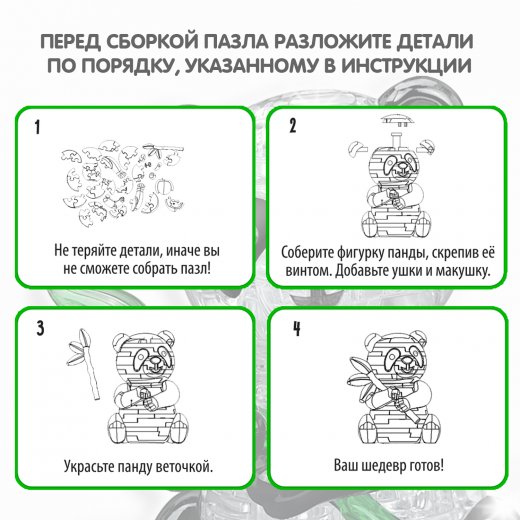 ПЕРЕД СБОРКОЙ ПАЗЛА РАЗЛОЖИТЕ ДЕТАЛИ ПО ПОРЯДКУ, УКАЗАННОМУ В ИНСТРУКЦИИ

1

Не теряйте детали, иначе вы не сможете собрать пазл!

2

Соберите фигурку панды, скрепив её винтом. Добавьте ушки и макушку.

3

Украсьте панду веточкой.

4

Ваш шедевр готов!