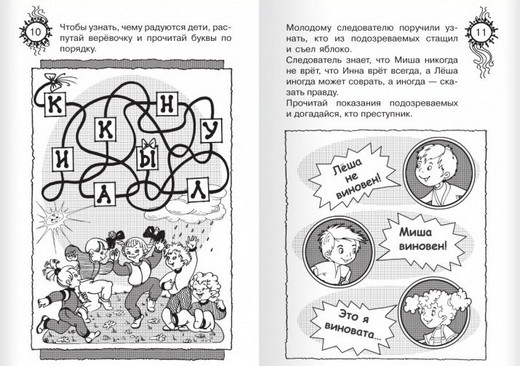 10

Чтобы узнать, чему радуются дети, распутай верёвочку и прочитай буквы по порядку.

К
Н
К
У
И
Ы
А
Л

11

Молодому следователю поручили узнать, кто из подозреваемых стащил и съел яблоко.
Следователь знает, что Миша никогда не врёт, что Инна врёт всегда, а Лёша иногда может соврать, а иногда — сказать правду.
Прочитай показания подозреваемых и догадайся, кто преступник.

Лёша не виновен!

Миша виновен!

Это я виновата...