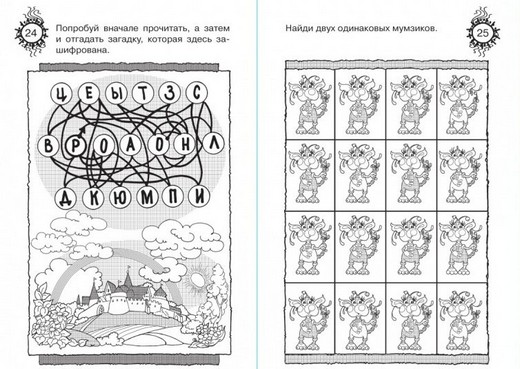 24

Попробуй вначале прочитать, а затем и отгадать загадку, которая здесь зашифрована.

Ц Е Ы Т З С

В Р О А О Н Л

Д К Ю М П И

Найди двух одинаковых мумзиков.

25