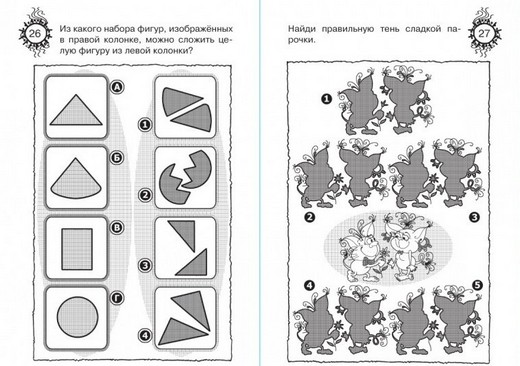 26

Из какого набора фигур, изображённых в правой колонке, можно сложить целую фигуру из левой колонки?

А
Б
В
Г

1
2
3
4

Найди правильную тень сладкой парочки.

27

1
2
3
4
5