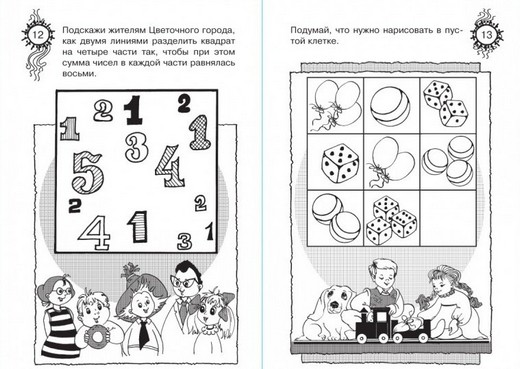 12

Подскажи жителям Цветочного города, как двумя линиями разделить квадрат на четыре части так, чтобы при этом сумма чисел в каждой части равнялась восьми.

2 1 2
1 3 1
5 4
2 2
4 1 3 1

13

Подумай, что нужно нарисовать в пустой клетке.