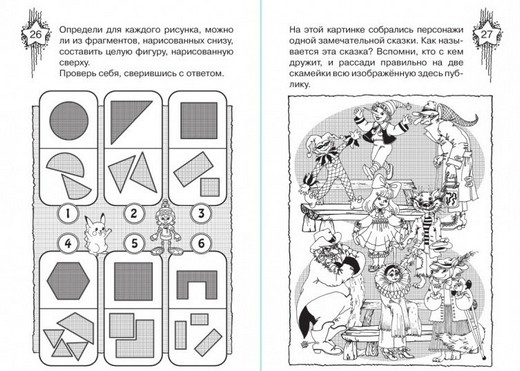 26

Определи для каждого рисунка, можно ли из фрагментов, нарисованных снизу, составить целую фигуру, нарисованную сверху.
Проверь себя, сверившись с ответом.

1
2
3
4
5
6

27

На этой картинке собрались персонажи одной замечательной сказки. Как называется эта сказка? Вспомни, кто с кем дружит, и рассади правильно на две скамейки всю изображённую здесь публику.