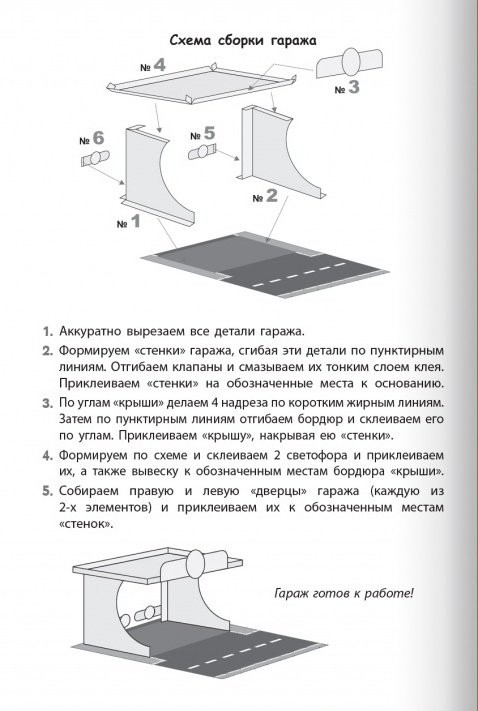 Схема сборки гаража

№ 4

№ 3

№ 6

№ 5

№ 2

№ 1

1. Аккуратно вырезаем все детали гаража.

2. Формируем «стенки» гаража, сгибая эти детали по пунктирным линиям. Отгибаем клапаны и смазываем их тонким слоем клея. Приклеиваем «стенки» на обозначенные места к основанию.

3. По углам «крыши» делаем 4 надреза по коротким жирным линиям. Затем по пунктирным линиям отгибаем бордюр и склеиваем его по углам. Приклеиваем «крышу», накрывая ею «стенки».

4. Формируем по схеме и склеиваем 2 светофора и приклеиваем их, а также вывеску к обозначенным местам бордюра «крыши».

5. Собираем правую и левую «дверцы» гаража (каждую из 2-х элементов) и приклеиваем их к обозначенным местам «стенок».

Гараж готов к работе!