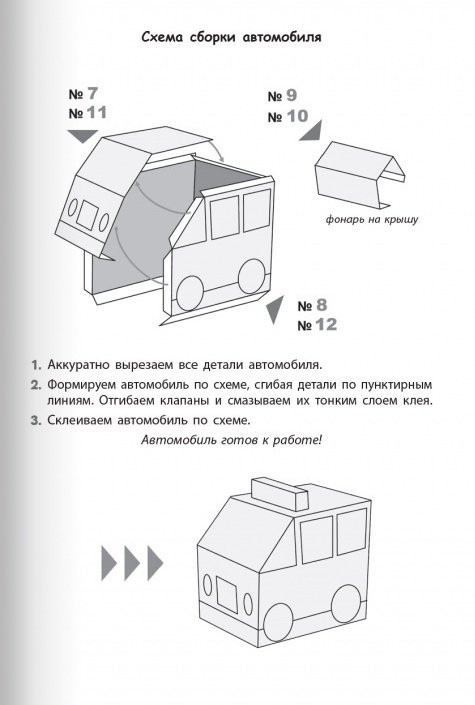 Схема сборки автомобиля

№ 7
№ 11

№ 9
№ 10

фонарь на крышу

№ 8
№ 12

1. Аккуратно вырезаем все детали автомобиля.
2. Формируем автомобиль по схеме, сгибая детали по пунктирным линиям. Отгибаем клапаны и смазываем их тонким слоем клея.
3. Склеиваем автомобиль по схеме.

Автомобиль готов к работе!