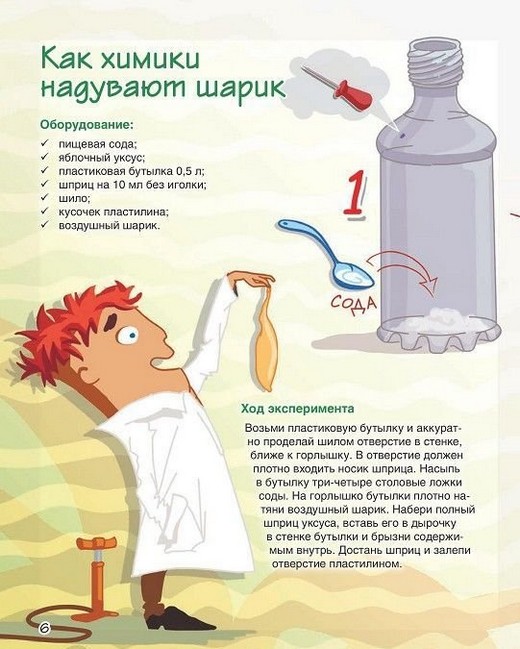 Как химики надувают шарик

Оборудование:
✓ пищевая сода;
✓ яблочный уксус;
✓ пластиковая бутылка 0,5 л;
✓ шприц на 10 мл без иголки;
✓ шило;
✓ кусочек пластилина;
✓ воздушный шарик.

1

СОДА

Ход эксперимента

Возьми пластиковую бутылку и аккуратно проделай шилом отверстие в стенке, ближе к горлышку. В отверстие должен плотно входить носик шприца. Насыпь в бутылку три-четыре столовые ложки соды. На горлышко бутылки плотно натяни воздушный шарик. Набери полный шприц уксуса, вставь его в дырочку в стенке бутылки и брызни содержимым внутрь. Достань шприц и залепи отверстие пластилином.

6