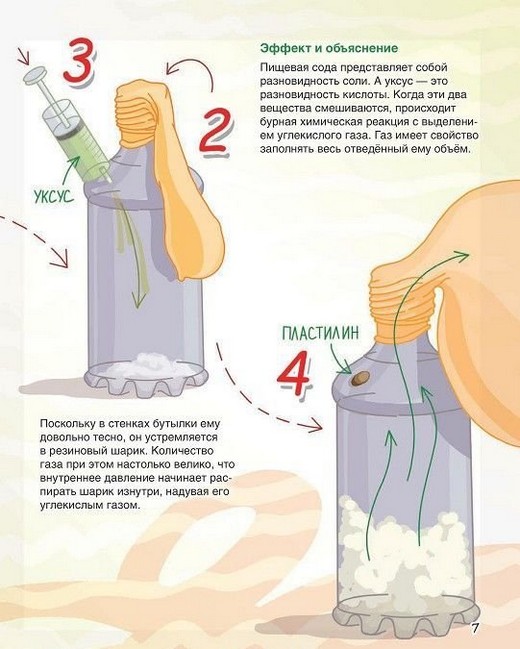 3

2

УКСУС

Эффект и объяснение

Пищевая сода представляет собой разновидность соли. А уксус — это разновидность кислоты. Когда эти два вещества смешиваются, происходит бурная химическая реакция с выделением углекислого газа. Газ имеет свойство заполнять весь отведённый ему объём.

ПЛАСТИЛИН

4

Поскольку в стенках бутылки ему довольно тесно, он устремляется в резиновый шарик. Количество газа при этом настолько велико, что внутреннее давление начинает распирать шарик изнутри, надувая его углекислым газом.

7