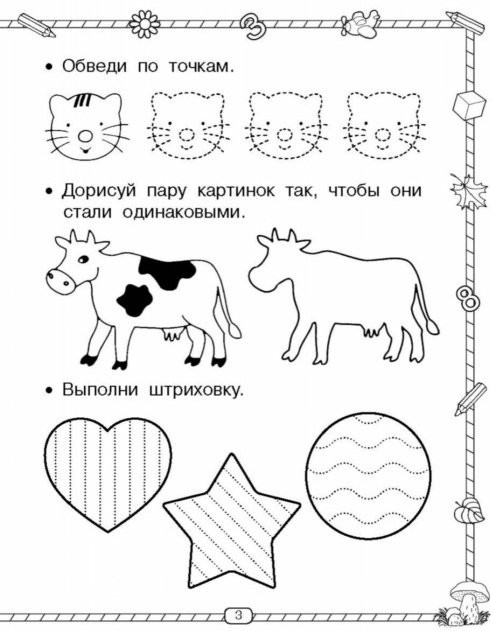 • Обведи по точкам.

• Дорисуй пару картинок так, чтобы они стали одинаковыми.

• Выполни штриховку.

3