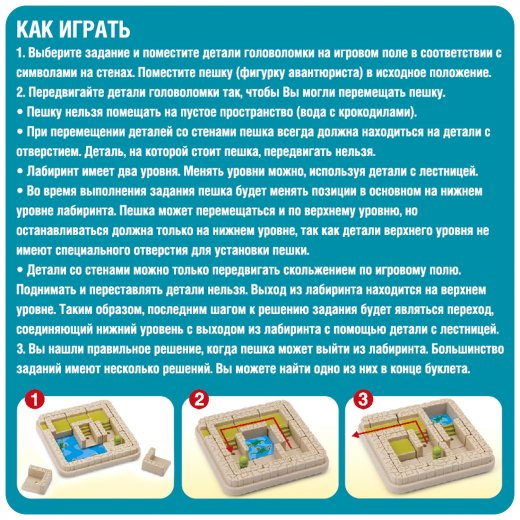 КАК ИГРАТЬ

1. Выберите задание и поместите детали головоломки на игровом поле в соответствии с символами на стенах. Поместите пешку (фигурку авантюриста) в исходное положение.

2. Передвигайте детали головоломки так, чтобы Вы могли перемещать пешку.

• Пешку нельзя помещать на пустое пространство (вода с крокодилами).

• При перемещении деталей со стенами пешка всегда должна находиться на детали с отверстием. Деталь, на которой стоит пешка, передвигать нельзя.

• Лабиринт имеет два уровня. Менять уровни можно, используя детали с лестницей.

• Во время выполнения задания пешка будет менять позиции в основном на нижнем уровне лабиринта. Пешка может перемещаться и по верхнему уровню, но останавливаться должна только на нижнем уровне, так как детали верхнего уровня не имеют специального отверстия для установки пешки.

• Детали со стенами можно только передвигать скольжением по игровому полю. Поднимать и переставлять детали нельзя. Выход из лабиринта находится на верхнем уровне. Таким образом, последним шагом к решению задания будет являться переход, соединяющий нижний уровень с выходом из лабиринта с помощью детали с лестницей.

3. Вы нашли правильное решение, когда пешка может выйти из лабиринта. Большинство заданий имеют несколько решений. Вы можете найти одно из них в конце буклета.

1

2

3