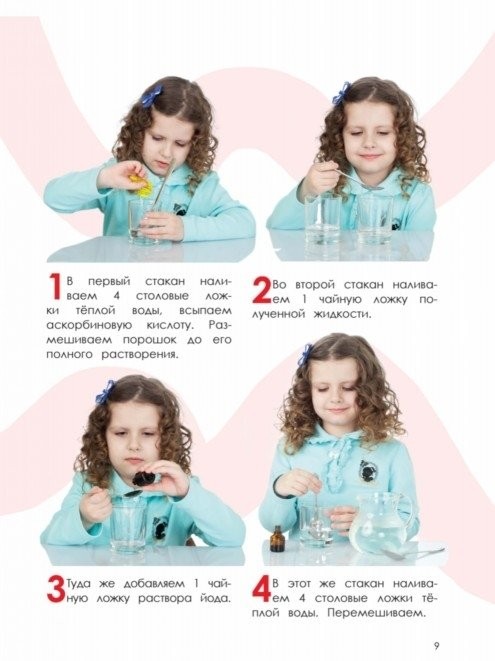 1 В первый стакан наливаем 4 столовые ложки тёплой воды, всыпаем аскорбиновую кислоту. Размешиваем порошок до его полного растворения.

2 Во второй стакан наливаем 1 чайную ложку полученной жидкости.

3 Туда же добавляем 1 чайную ложку раствора йода.

4 В этот же стакан наливаем 4 столовые ложки тёплой воды. Перемешиваем.

9