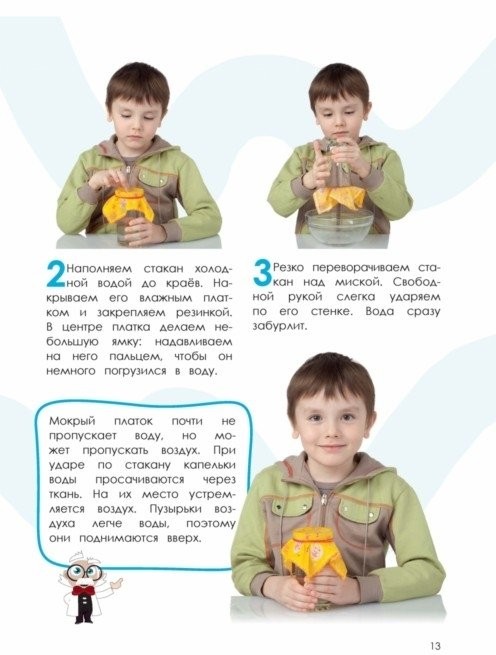 2 Наполняем стакан холодной водой до краёв. Накрываем его влажным платком и закрепляем резинкой. В центре платка делаем небольшую ямку: надавливаем на него пальцем, чтобы он немного погрузился в воду.

3 Резко переворачиваем стакан над миской. Свободной рукой слегка ударяем по его стенке. Вода сразу забурлит.

Мокрый платок почти не пропускает воду, но может пропускать воздух. При ударе по стакану капельки воды просачиваются через ткань. На их место устремляется воздух. Пузырьки воздуха легче воды, поэтому они поднимаются вверх.

13