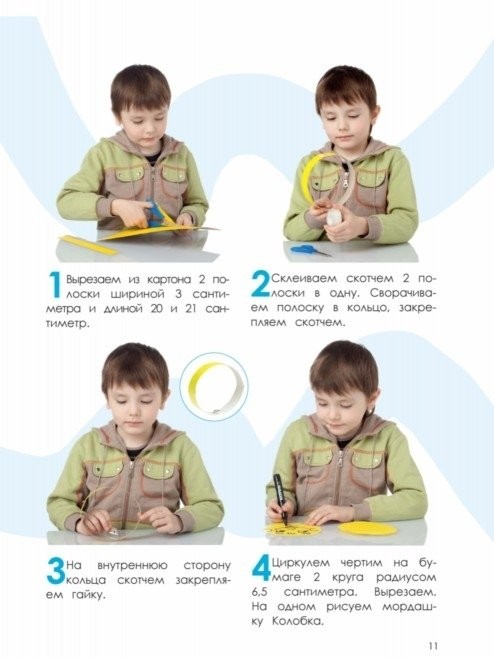 1 Вырезаем из картона 2 полоски шириной 3 сантиметра и длиной 20 и 21 сантиметр.

2 Склеиваем скотчем 2 полоски в одну. Сворачиваем полоску в кольцо, закрепляем скотчем.

3 На внутреннюю сторону кольца скотчем закрепляем гайку.

4 Циркулем чертим на бумаге 2 круга радиусом 6,5 сантиметра. Вырезаем. На одном рисуем мордашку Колобка.

11