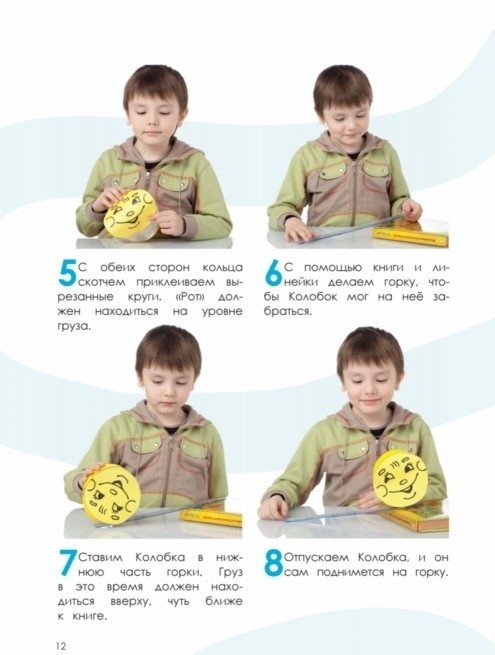 5 С обеих сторон кольца скотчем приклеиваем вырезанные круги. «Рот» должен находиться на уровне груза.

6 С помощью книги и линейки делаем горку, чтобы Колобок мог на неё забраться.

7 Ставим Колобка в нижнюю часть горки. Груз в это время должен находиться вверху, чуть ближе к книге.

8 Отпускаем Колобка, и он сам поднимется на горку.

12