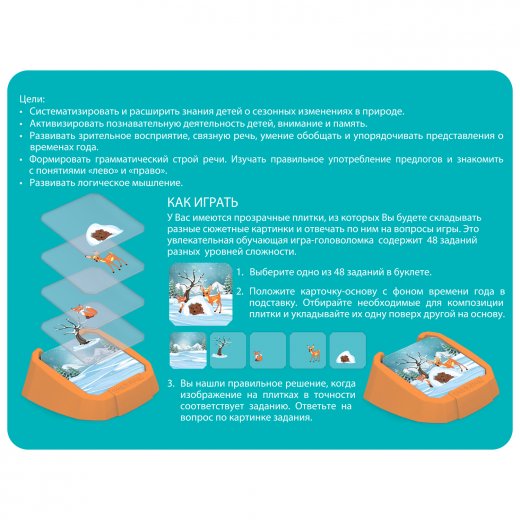 Цели:
• Систематизировать и расширить знания детей о сезонных изменениях в природе.
• Активизировать познавательную деятельность детей, внимание и память.
• Развивать зрительное восприятие, связную речь, умение обобщать и упорядочивать представления о временах года.
• Формировать грамматический строй речи. Изучать правильное употребление предлогов и знакомить с понятиями «лево» и «право».
• Развивать логическое мышление.

КАК ИГРАТЬ
У Вас имеются прозрачные плитки, из которых Вы будете складывать разные сюжетные картинки и отвечать по ним на вопросы игры. Это увлекательная обучающая игра-головоломка содержит 48 заданий разных уровней сложности.

1. Выберите одно из 48 заданий в буклете.
2. Положите карточку-основу с фоном времени года в подставку. Отбирайте необходимые для композиции плитки и укладывайте их одну поверх другой на основу.

3. Вы нашли правильное решение, когда изображение на плитках в точности соответствует заданию. Ответьте на вопрос по картинке задания.