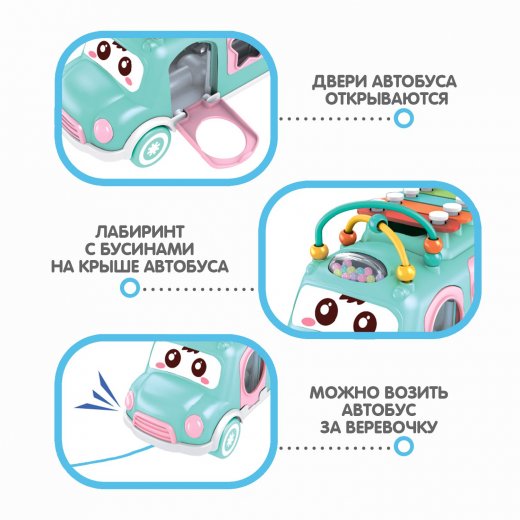 ДВЕРИ АВТОБУСА ОТКРЫВАЮТСЯ

ЛАБИРИНТ С БУСИНАМИ НА КРЫШЕ АВТОБУСА

МОЖНО ВОЗИТЬ АВТОБУС ЗА ВЕРЕВОЧКУ