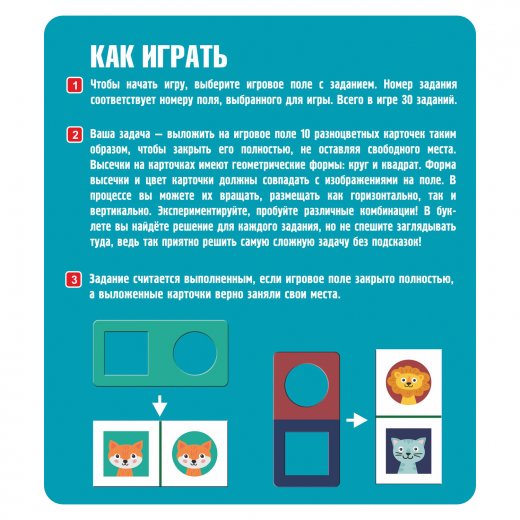 КАК ИГРАТЬ

1 Чтобы начать игру, выберите игровое поле с заданием. Номер задания соответствует номеру поля, выбранного для игры. Всего в игре 30 заданий.

2 Ваша задача — выложить на игровое поле 10 разноцветных карточек таким образом, чтобы закрыть его полностью, не оставляя свободного места. Высечки на карточках имеют геометрические формы: круг и квадрат. Форма высечки и цвет карточки должны совпадать с изображениями на поле. В процессе вы можете их вращать, размещать как горизонтально, так и вертикально. Экспериментируйте, пробуйте различные комбинации! В буклете вы найдёте решение для каждого задания, но не спешите заглядывать туда, ведь так приятно решить самую сложную задачу без подсказок!

3 Задание считается выполненным, если игровое поле закрыто полностью, а выложенные карточки верно заняли свои места.