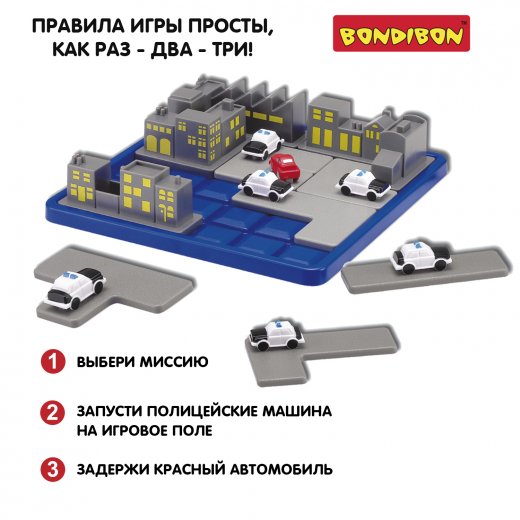 ПРАВИЛА ИГРЫ ПРОСТЫ, КАК РАЗ - ДВА - ТРИ!

BONDIBON™

1 ВЫБЕРИ МИССИЮ

2 ЗАПУСТИ ПОЛИЦЕЙСКИЕ МАШИНА НА ИГРОВОЕ ПОЛЕ

3 ЗАДЕРЖИ КРАСНЫЙ АВТОМОБИЛЬ