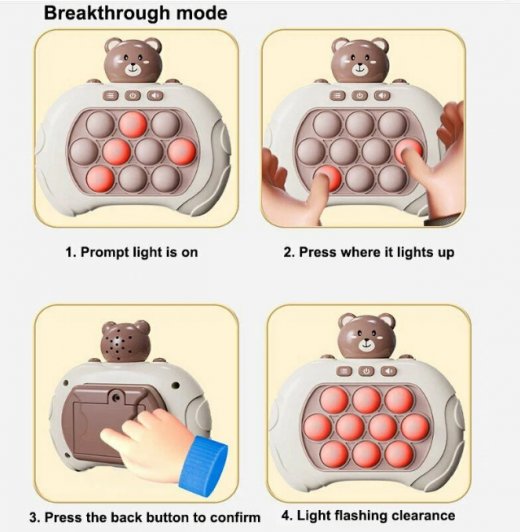 Breakthrough mode

1. Prompt light is on

2. Press where it lights up

3. Press the back button to confirm

4. Light flashing clearance