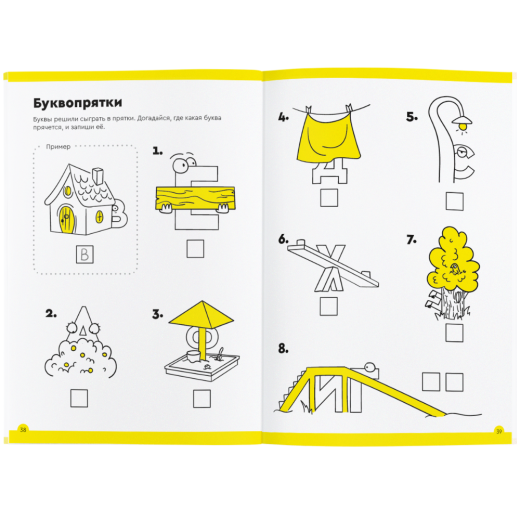 Буквопрятки

Буквы решили сыграть в прятки. Догадайся, где какая буква прячется, и запиши её.

Пример

В

1.

2.

3.

38

4.

5.

6.

7.

8.

39