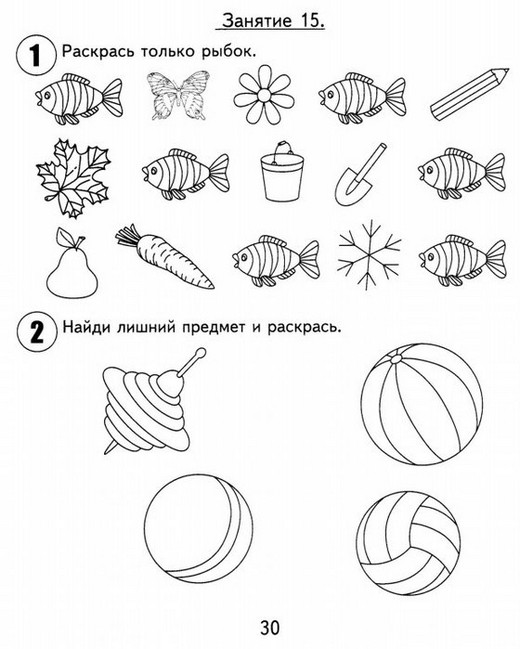 Занятие 15.

1 Раскрась только рыбок.

2 Найди лишний предмет и раскрась.

30