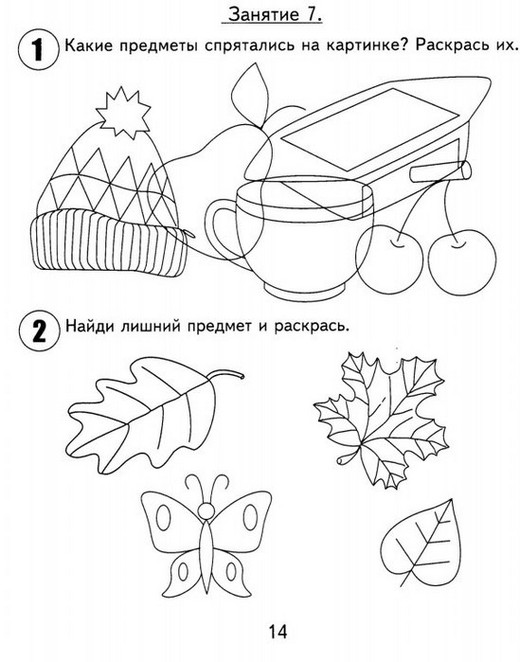 Занятие 7.

1 Какие предметы спрятались на картинке? Раскрась их.

2 Найди лишний предмет и раскрась.

14