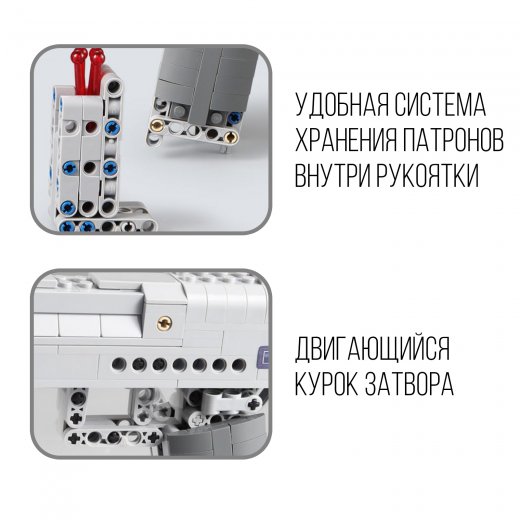 УДОБНАЯ СИСТЕМА ХРАНЕНИЯ ПАТРОНОВ ВНУТРИ РУКОЯТКИ

ДВИГАЮЩИЙСЯ КУРОК ЗАТВОРА