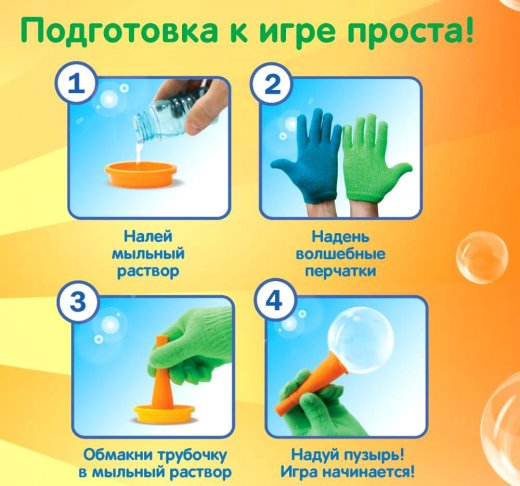 Подготовка к игре проста!

1

Налей мыльный раствор

2

Надень волшебные перчатки

3

Обмакни трубочку в мыльный раствор

4

Надуй пузырь! Игра начинается!