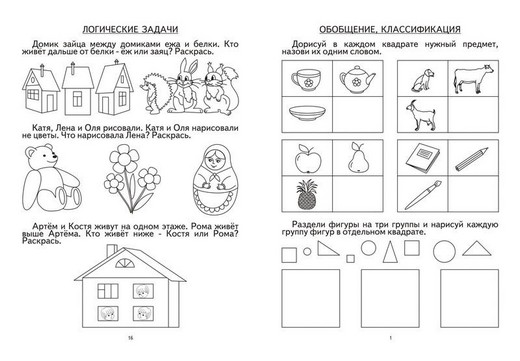 ЛОГИЧЕСКИЕ ЗАДАЧИ

Домик зайца между домиками ежа и белки. Кто живёт дальше от белки - ёж или заяц? Раскрась.

Катя, Лена и Оля рисовали. Катя и Оля нарисовали не цветы. Что нарисовала Лена? Раскрась.

Артём и Костя живут на одном этаже. Рома живёт выше Артёма. Кто живёт ниже - Костя или Рома? Раскрась.

16

ОБОБЩЕНИЕ, КЛАССИФИКАЦИЯ

Дорисуй в каждом квадрате нужный предмет, назови их одним словом.

Раздели фигуры на три группы и нарисуй каждую группу фигур в отдельном квадрате.

1