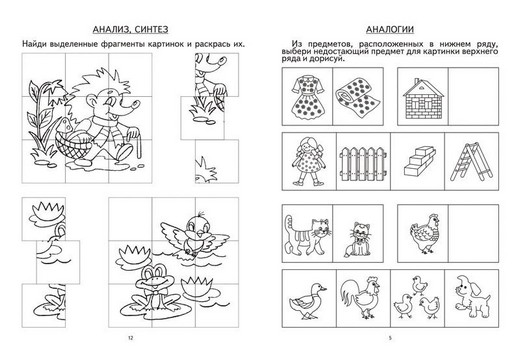 АНАЛИЗ, СИНТЕЗ

Найди выделенные фрагменты картинок и раскрась их.

12

АНАЛОГИИ

Из предметов, расположенных в нижнем ряду, выбери недостающий предмет для картинки верхнего ряда и дорисуй.

5