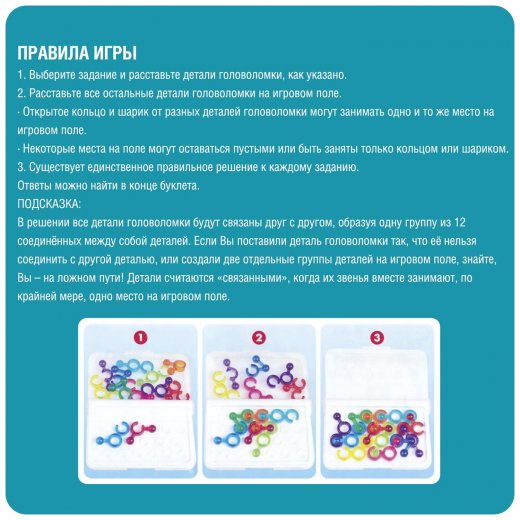 ПРАВИЛА ИГРЫ

1. Выберите задание и расставьте детали головоломки, как указано.

2. Расставьте все остальные детали головоломки на игровом поле.

· Открытое кольцо и шарик от разных деталей головоломки могут занимать одно и то же место на игровом поле.

· Некоторые места на поле могут оставаться пустыми или быть заняты только кольцом или шариком.

3. Существует единственное правильное решение к каждому заданию.

Ответы можно найти в конце буклета.

ПОДСКАЗКА:

В решении все детали головоломки будут связаны друг с другом, образуя одну группу из 12 соединённых между собой деталей. Если Вы поставили деталь головоломки так, что её нельзя соединить с другой деталью, или создали две отдельные группы деталей на игровом поле, знайте, Вы – на ложном пути! Детали считаются «связанными», когда их звенья вместе занимают, по крайней мере, одно место на игровом поле.

1

2

3