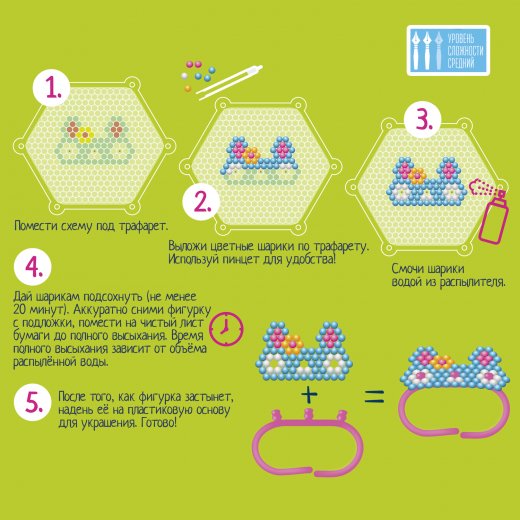 УРОВЕНЬ СЛОЖНОСТИ СРЕДНИЙ

1.

Помести схему под трафарет.

2.

Выложи цветные шарики по трафарету. Используй пинцет для удобства!

3.

Смочи шарики водой из распылителя.

4.

Дай шарикам подсохнуть (не менее 20 минут). Аккуратно сними фигурку с подложки, помести на чистый лист бумаги до полного высыхания. Время полного высыхания зависит от объёма распылённой воды.

5.

После того, как фигурка застынет, надень её на пластиковую основу для украшения. Готово!

+

=