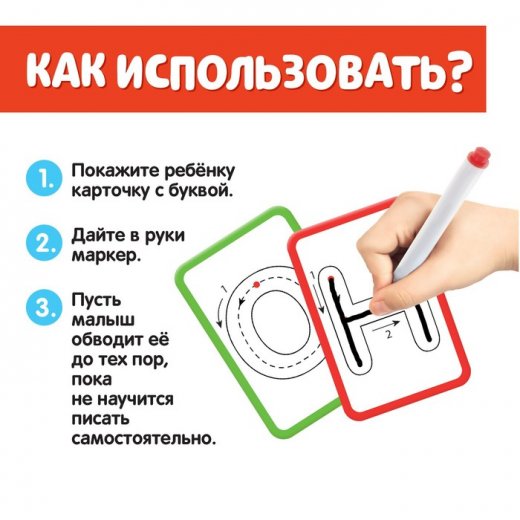 КАК ИСПОЛЬЗОВАТЬ?

1. Покажите ребёнку карточку с буквой.

2. Дайте в руки маркер.

3. Пусть малыш обводит её до тех пор, пока не научится писать самостоятельно.

1
О
1
Н
2