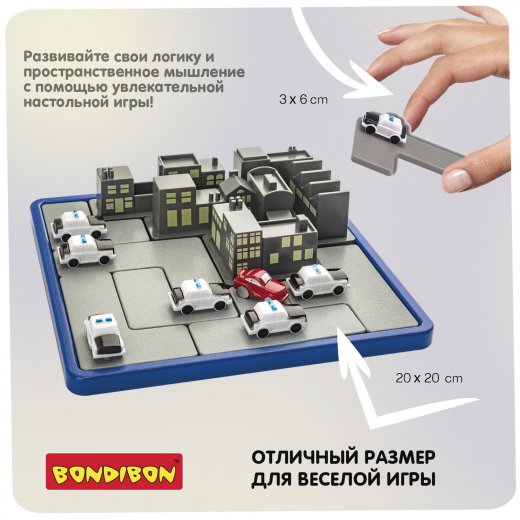 Развивайте свои логику и пространственное мышление с помощью увлекательной настольной игры!

3 x 6 cm

20 x 20 cm

BONDIBON™

ОТЛИЧНЫЙ РАЗМЕР ДЛЯ ВЕСЕЛОЙ ИГРЫ