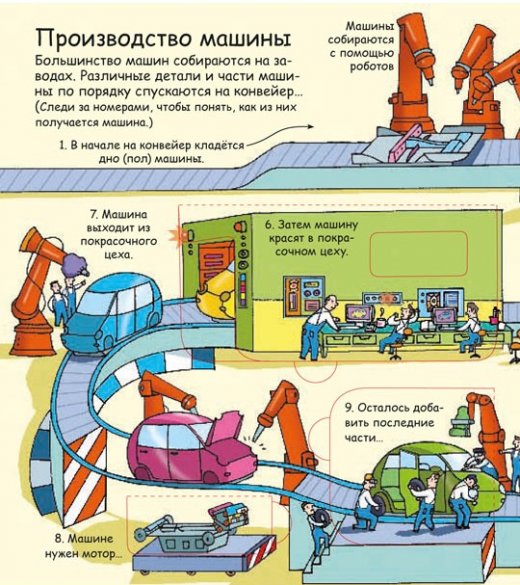 Производство машины

Большинство машин собираются на заводах. Различные детали и части машины по порядку спускаются на конвейер... (Следи за номерами, чтобы понять, как из них получается машина.)

Машины собираются с помощью роботов

1. В начале на конвейер кладётся дно (пол) машины.

7. Машина выходит из покрасочного цеха.

6. Затем машину красят в покрасочном цеху.

9. Осталось добавить последние части...

8. Машине нужен мотор...