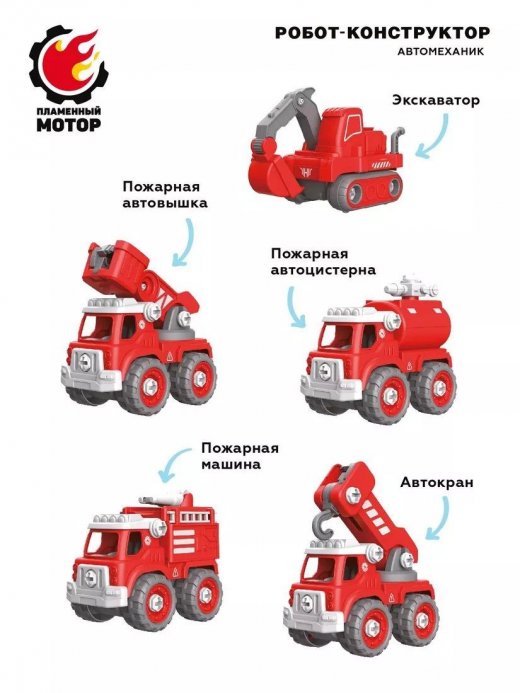 ПЛАМЕННЫЙ МОТОР

РОБОТ-КОНСТРУКТОР
АВТОМЕХАНИК

Экскаватор

Пожарная автовышка

Пожарная автоцистерна

Пожарная машина

Автокран