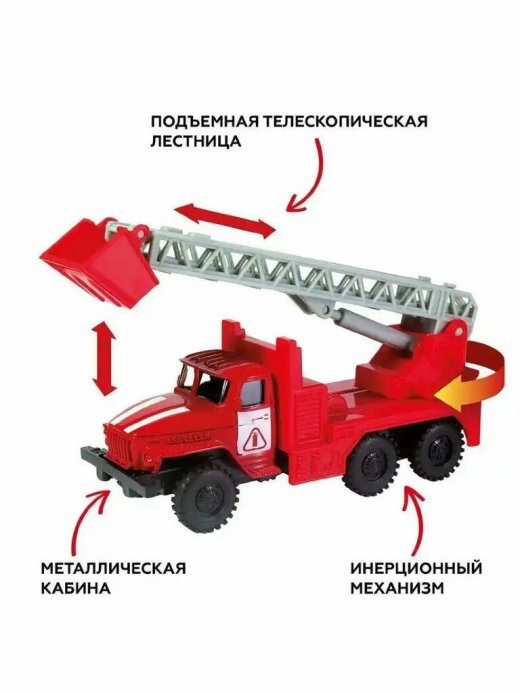 ПОДЪЕМНАЯ ТЕЛЕСКОПИЧЕСКАЯ ЛЕСТНИЦА

МЕТАЛЛИЧЕСКАЯ КАБИНА

ИНЕРЦИОННЫЙ МЕХАНИЗМ