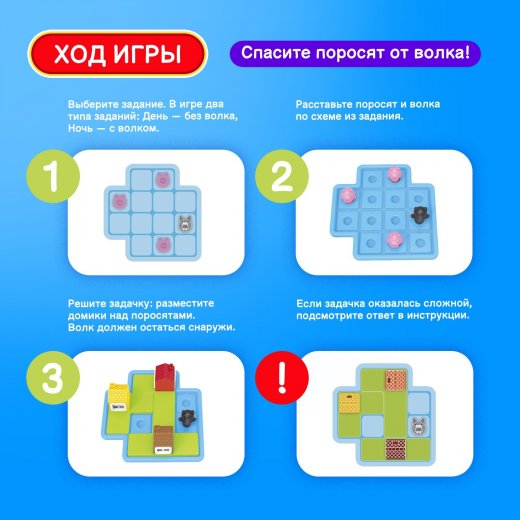 ХОД ИГРЫ

Спасите поросят от волка!

Выберите задание. В игре два типа заданий: День — без волка, Ночь — с волком.

1

Расставьте поросят и волка по схеме из задания.

2

Решите задачку: разместите домики над поросятами. Волк должен остаться снаружи.

3

Если задачка оказалась сложной, подсмотрите ответ в инструкции.

!